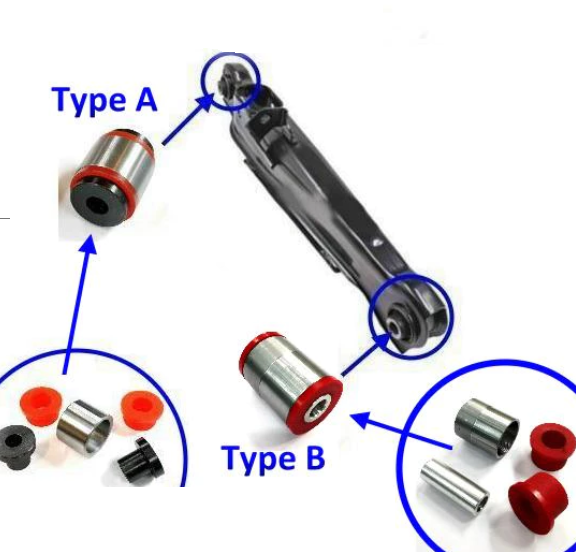 Type A

Type B